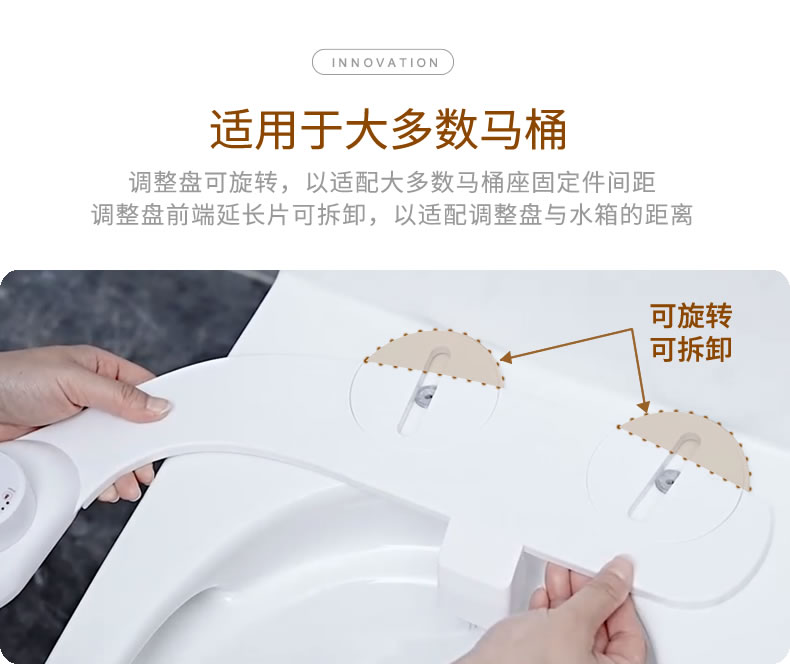 INNOVATION

适用于大多数马桶

调整盘可旋转，以适配大多数马桶座固定件间距
调整盘前端延长片可拆卸，以适配调整盘与水箱的距离

可旋转
可拆卸