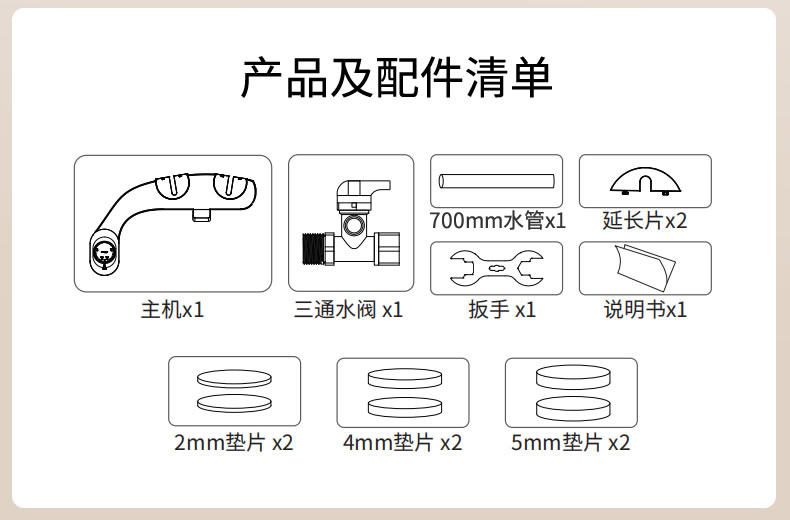 产品及配件清单

主机x1

三通水阀 x1

700mm水管x1

延长片x2

扳手 x1

说明书x1

2mm垫片 x2

4mm垫片 x2

5mm垫片 x2