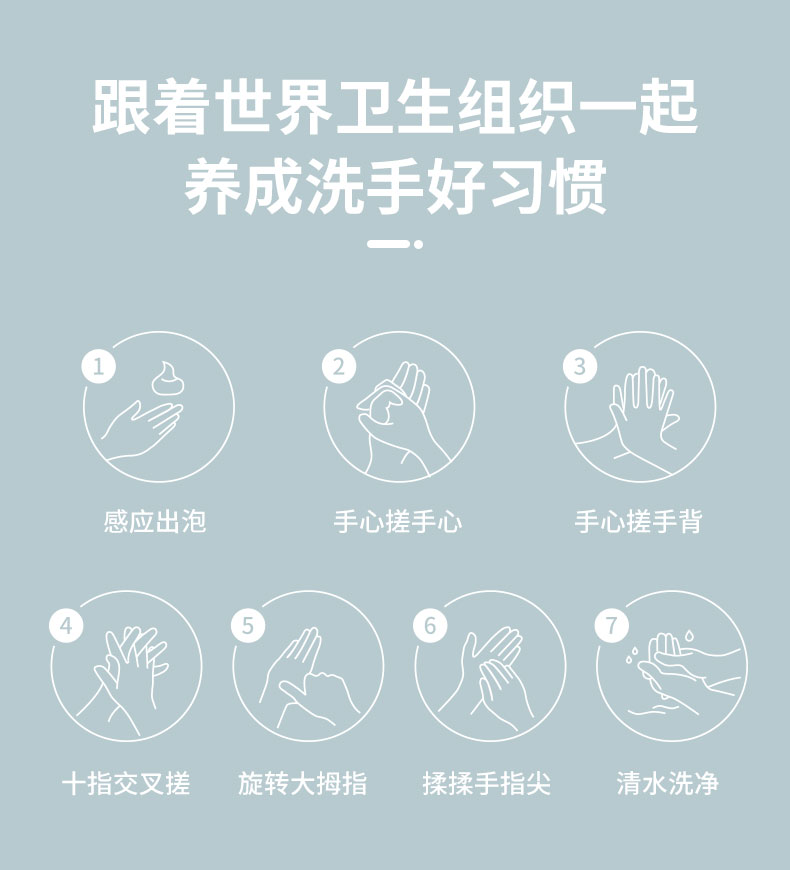 跟着世界卫生组织一起
养成洗手好习惯

1
感应出泡

2
手心搓手心

3
手心搓手背

4
十指交叉搓

5
旋转大拇指

6
揉揉手指尖

7
清水洗净