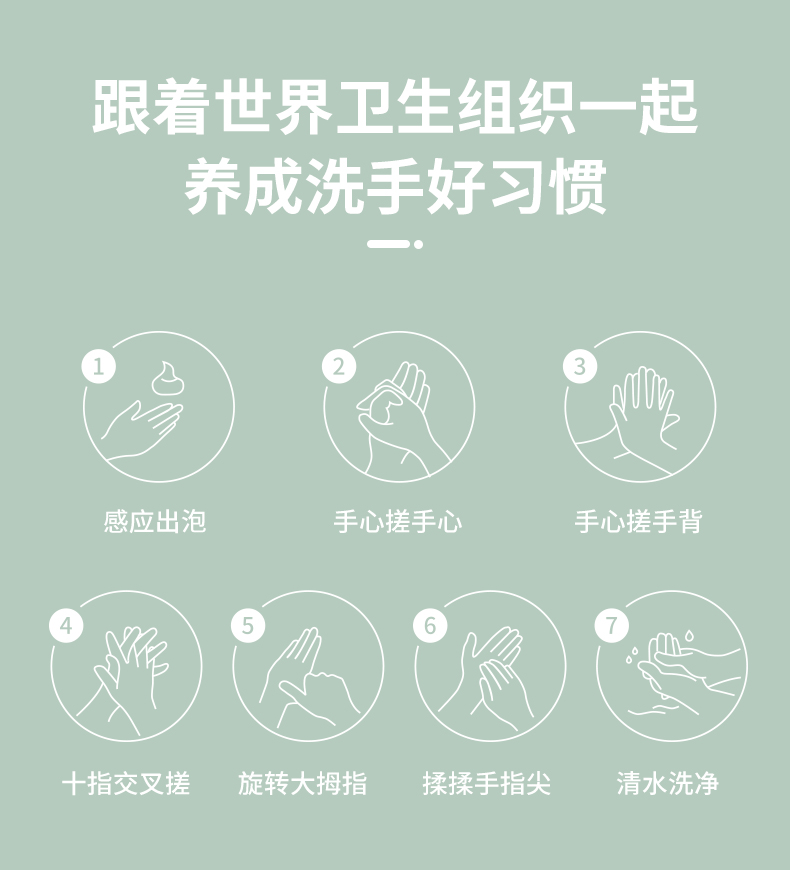 跟着世界卫生组织一起
养成洗手好习惯

1
感应出泡

2
手心搓手心

3
手心搓手背

4
十指交叉搓

5
旋转大拇指

6
揉揉手指尖

7
清水洗净