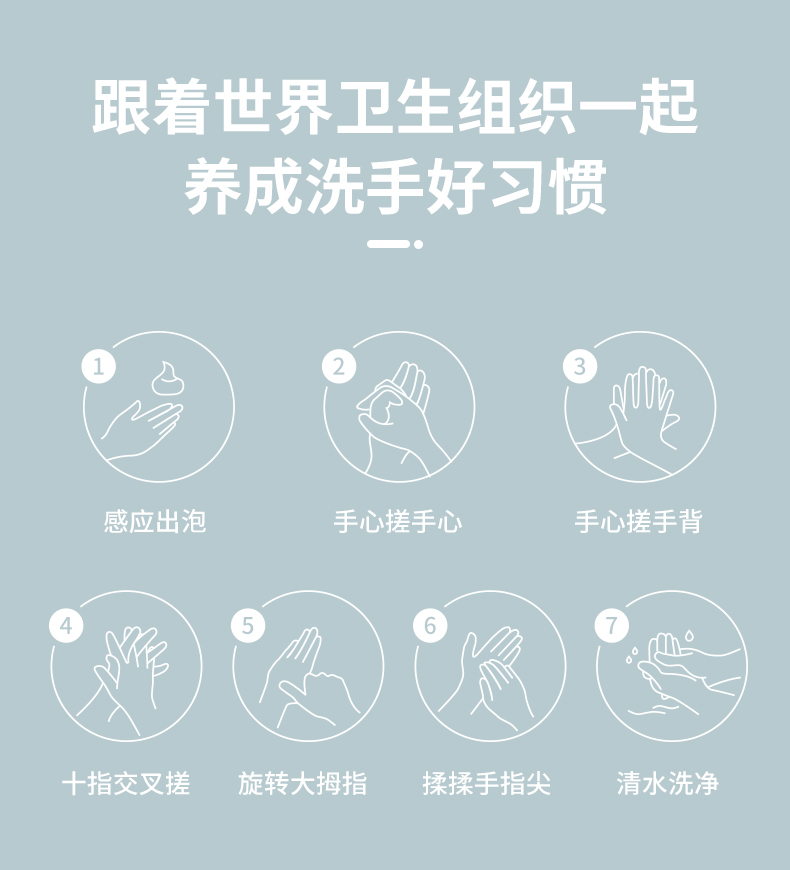 跟着世界卫生组织一起
养成洗手好习惯

1
感应出泡

2
手心搓手心

3
手心搓手背

4
十指交叉搓

5
旋转大拇指

6
揉揉手指尖

7
清水洗净